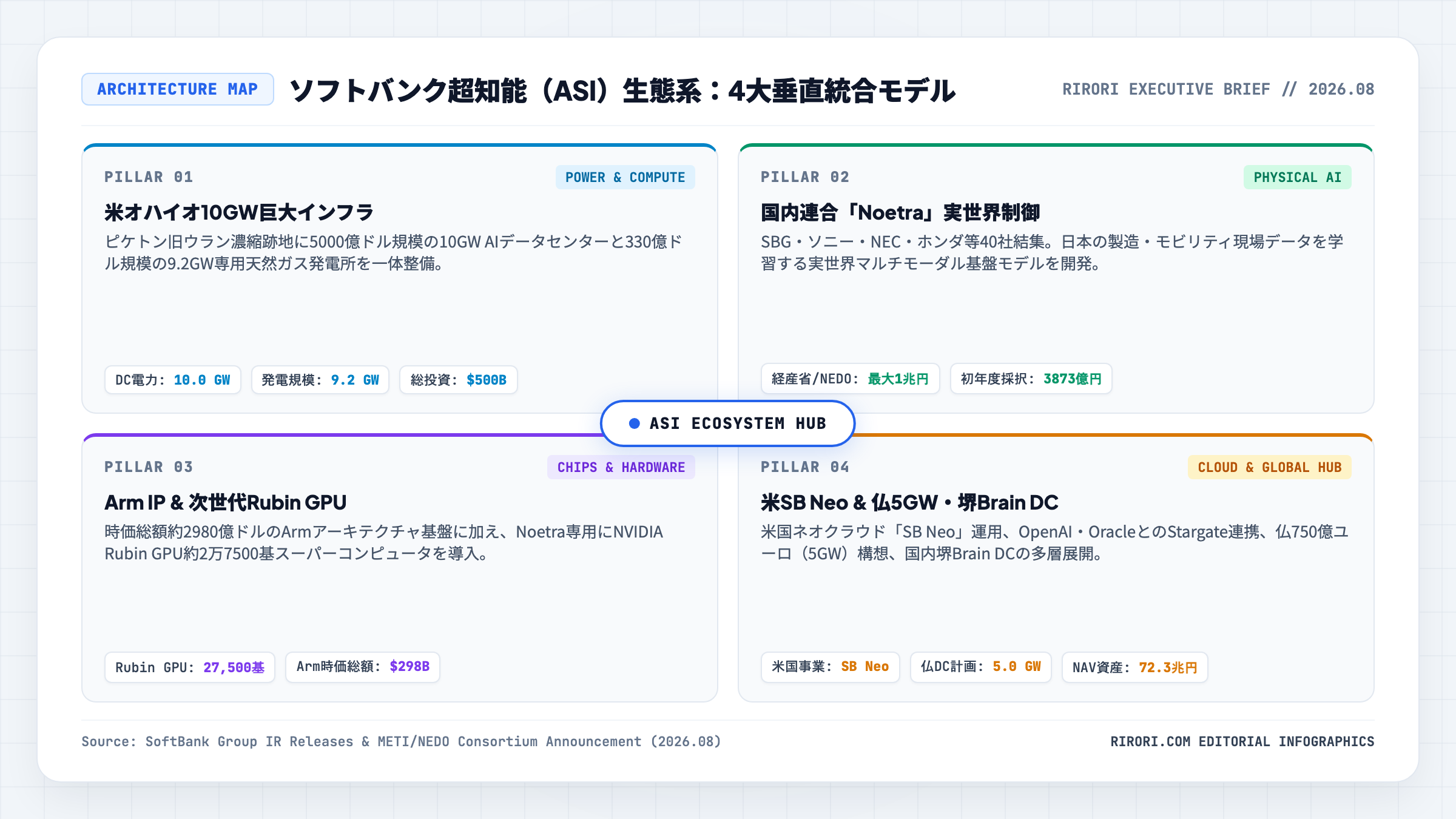 ARCHITECTURE MAP

ソフトバンク超知能（ASI）生態系：4大垂直統合モデル

RIRORI EXECUTIVE BRIEF // 2026.08

PILLAR 01

POWER & COMPUTE

米オハイオ10GW巨大インフラ

ピケトン旧ウラン濃縮跡地に5000億ドル規模の10GW AIデータセンターと330億ドル規模の9.2GW専用天然ガス発電所を一体整備。

DC電力: 10.0 GW

発電規模: 9.2 GW

総投資: $500B

PILLAR 02

PHYSICAL AI

国内連合「Noetra」実世界制御

SBG・ソニー・NEC・ホンダ等40社結集。日本の製造・モビリティ現場データを学習する実世界マルチモーダル基盤モデルを開発。

経産省/NEDO: 最大1兆円

初年度採択: 3873億円

ASI ECOSYSTEM HUB

PILLAR 03

CHIPS & HARDWARE

Arm IP & 次世代Rubin GPU

時価総額約2980億ドルのArmアーキテクチャ基盤に加え、Noetra専用にNVIDIA Rubin GPU約2万7500基スーパーコンピュータを導入。

Rubin GPU: 27,500基

Arm時価総額: $298B

PILLAR 04

CLOUD & GLOBAL HUB

米SB Neo & 仏5GW・堺Brain DC

米国ネオクラウド「SB Neo」運用、OpenAI・OracleとのStargate連携、仏750億ユーロ（5GW）構想、国内堺Brain DCの多層展開。

米国事業: SB Neo

仏DC計画: 5.0 GW

NAV資産: 72.3兆円

Source: SoftBank Group IR Releases & METI/NEDO Consortium Announcement (2026.08)

RIRORI.COM EDITORIAL INFOGRAPHICS